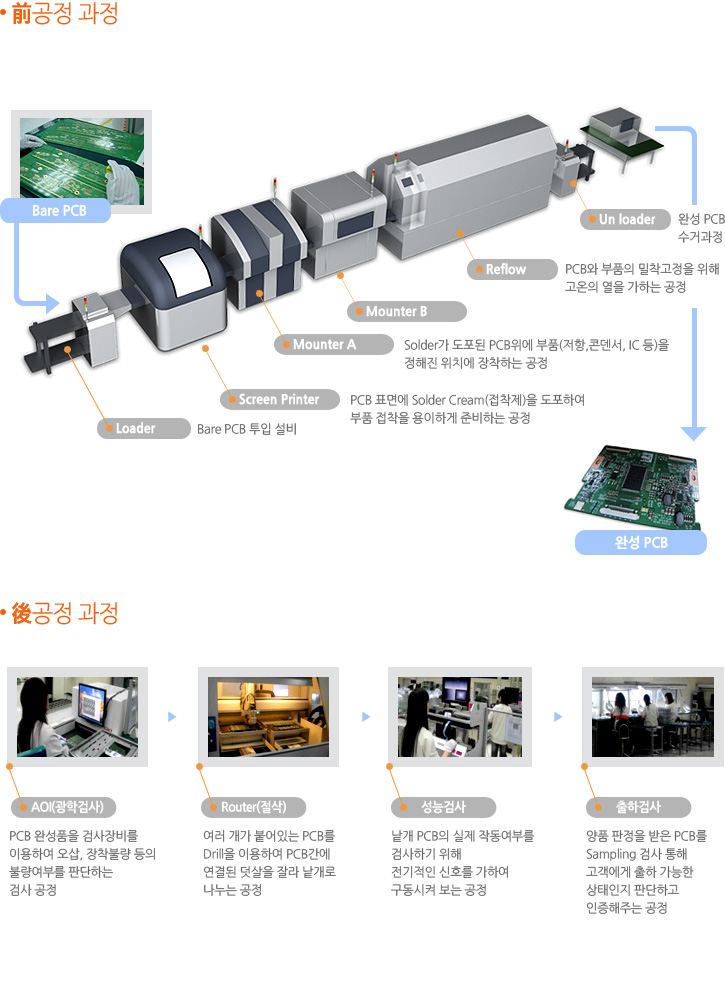 • 前공정 과정

Bare PCB

Un loader 완성 PCB 수거과정

Reflow PCB와 부품의 밀착고정을 위해 고온의 열을 가하는 공정

Mounter B

Mounter A Solder가 도포된 PCB위에 부품(저항,콘덴서, IC 등)을 정해진 위치에 장착하는 공정

Screen Printer PCB 표면에 Solder Cream(접착제)을 도포하여 부품 접착을 용이하게 준비하는 공정

Loader Bare PCB 투입 설비

완성 PCB

• 後공정 과정

AOI(광학검사)
PCB 완성품을 검사장비를 이용하여 오삽, 장착불량 등의 불량여부를 판단하는 검사 공정

Router(절삭)
여러 개가 붙어있는 PCB를 Drill을 이용하여 PCB간에 연결된 덧살을 잘라 낱개로 나누는 공정

성능검사
낱개 PCB의 실제 작동여부를 검사하기 위해 전기적인 신호를 가하여 구동시켜 보는 공정

출하검사
양품 판정을 받은 PCB를 Sampling 검사 통해 고객에게 출하 가능한 상태인지 판단하고 인증해주는 공정